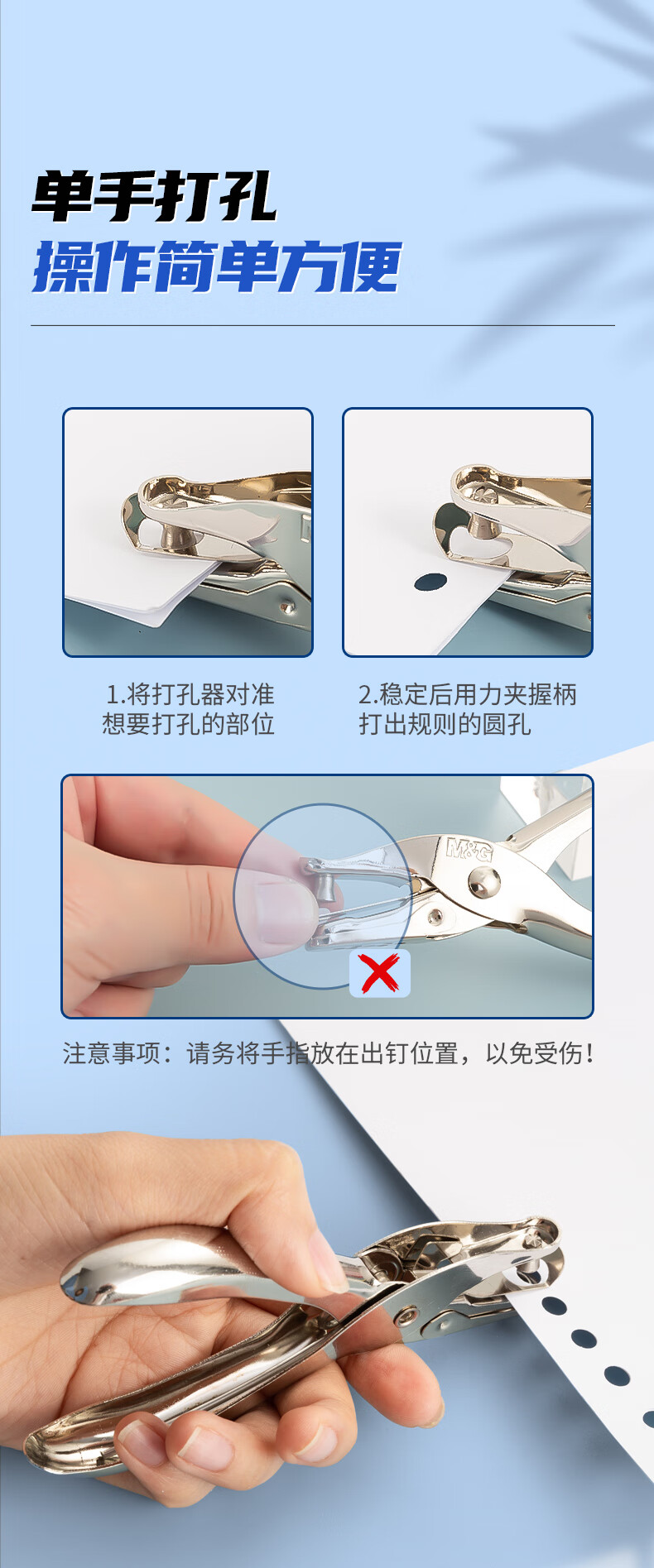 单手打孔
操作简单方便

1.将打孔器对准想要打孔的部位

2.稳定后用力夹握柄打出规则的圆孔

M&G

注意事项：请务将手指放在出钉位置，以免受伤！